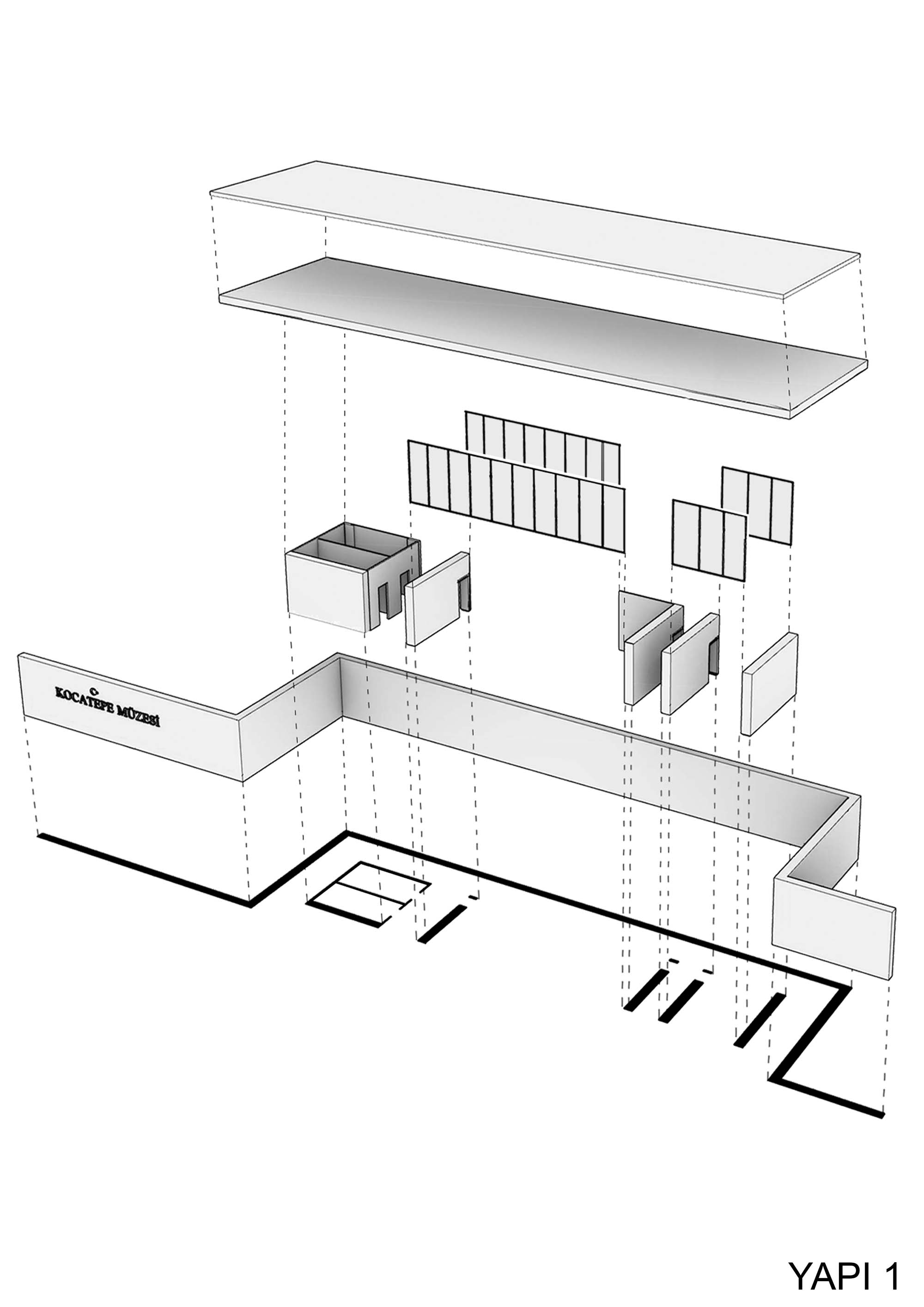 KOCATEPE MÜZESİ

YAPI 1